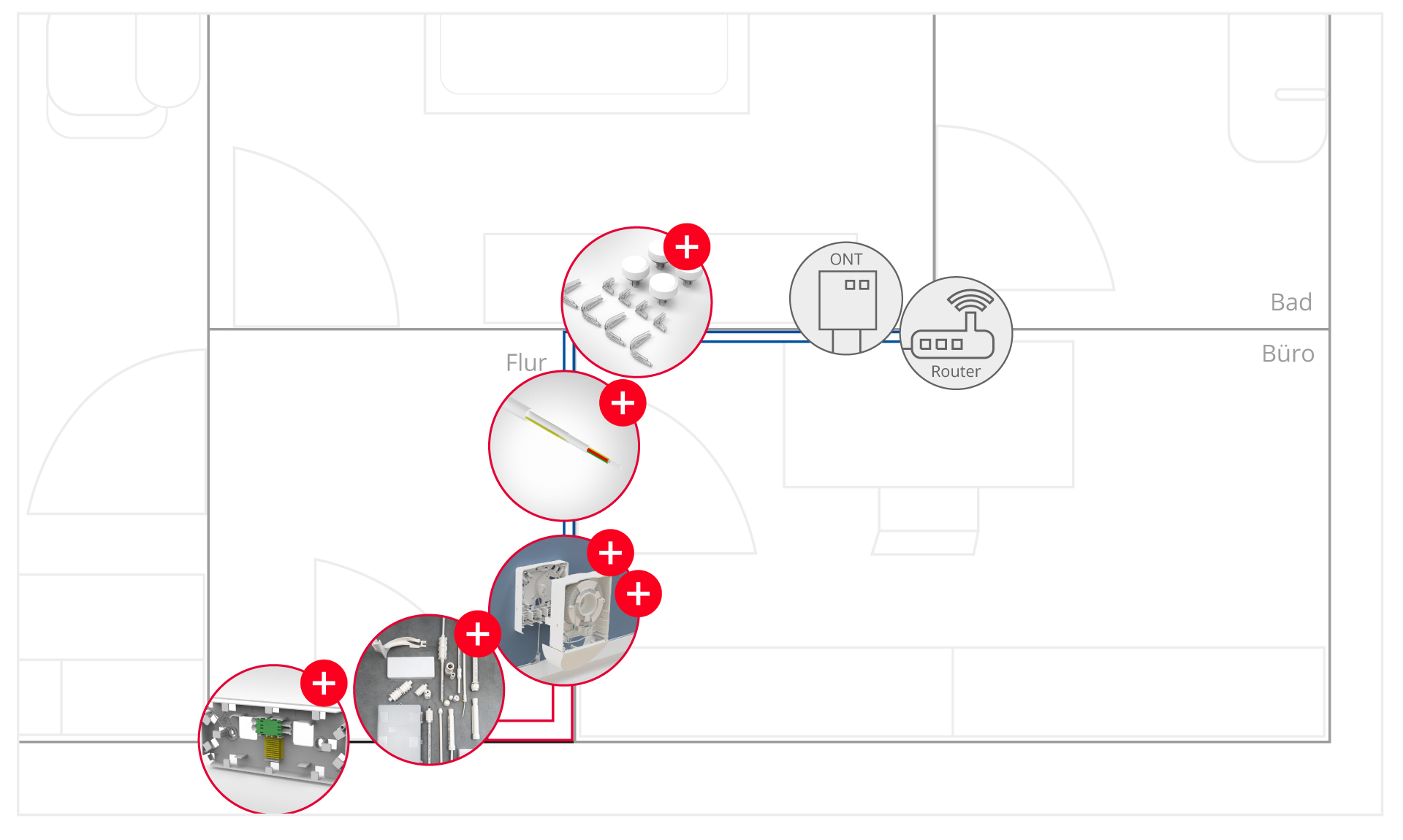 ONT

Router

Bad

Büro

Flur